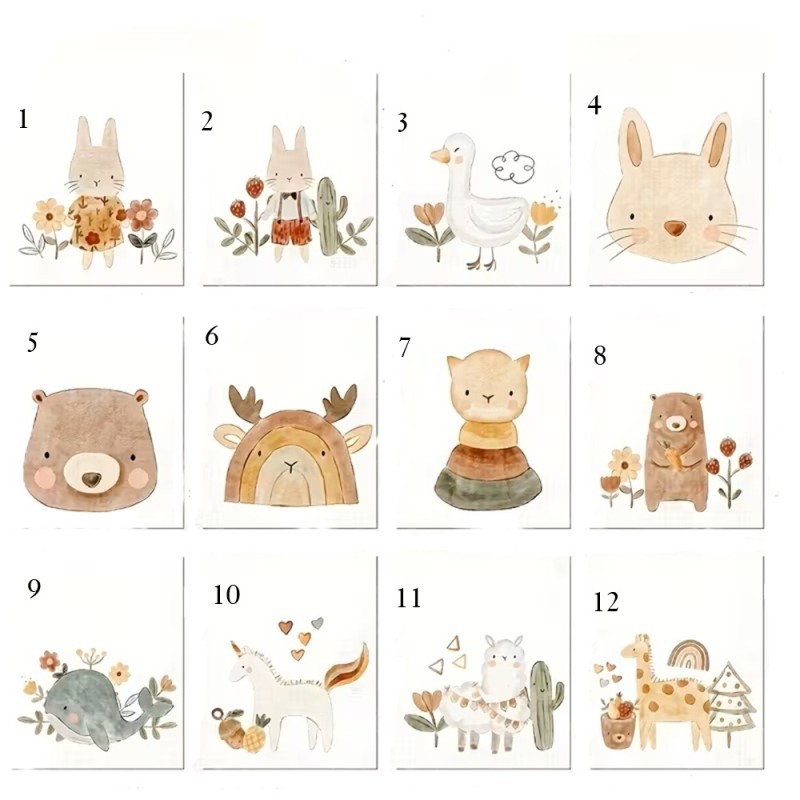 1

2

3

4

5

6

7

8

9

10

11

12